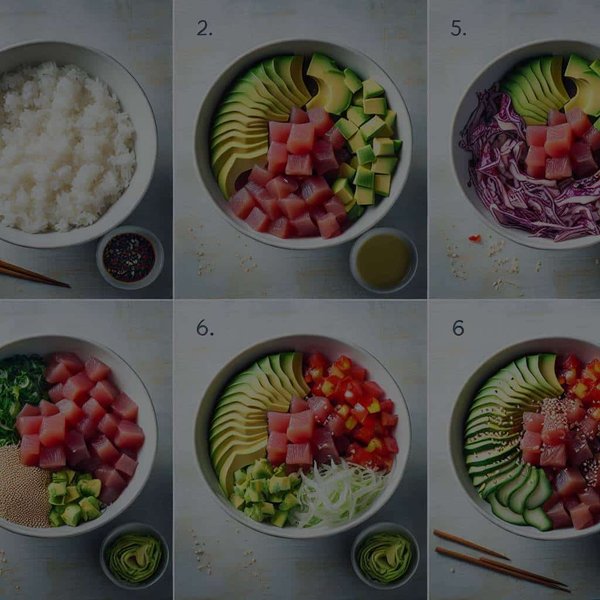 2.

5.

6.

6